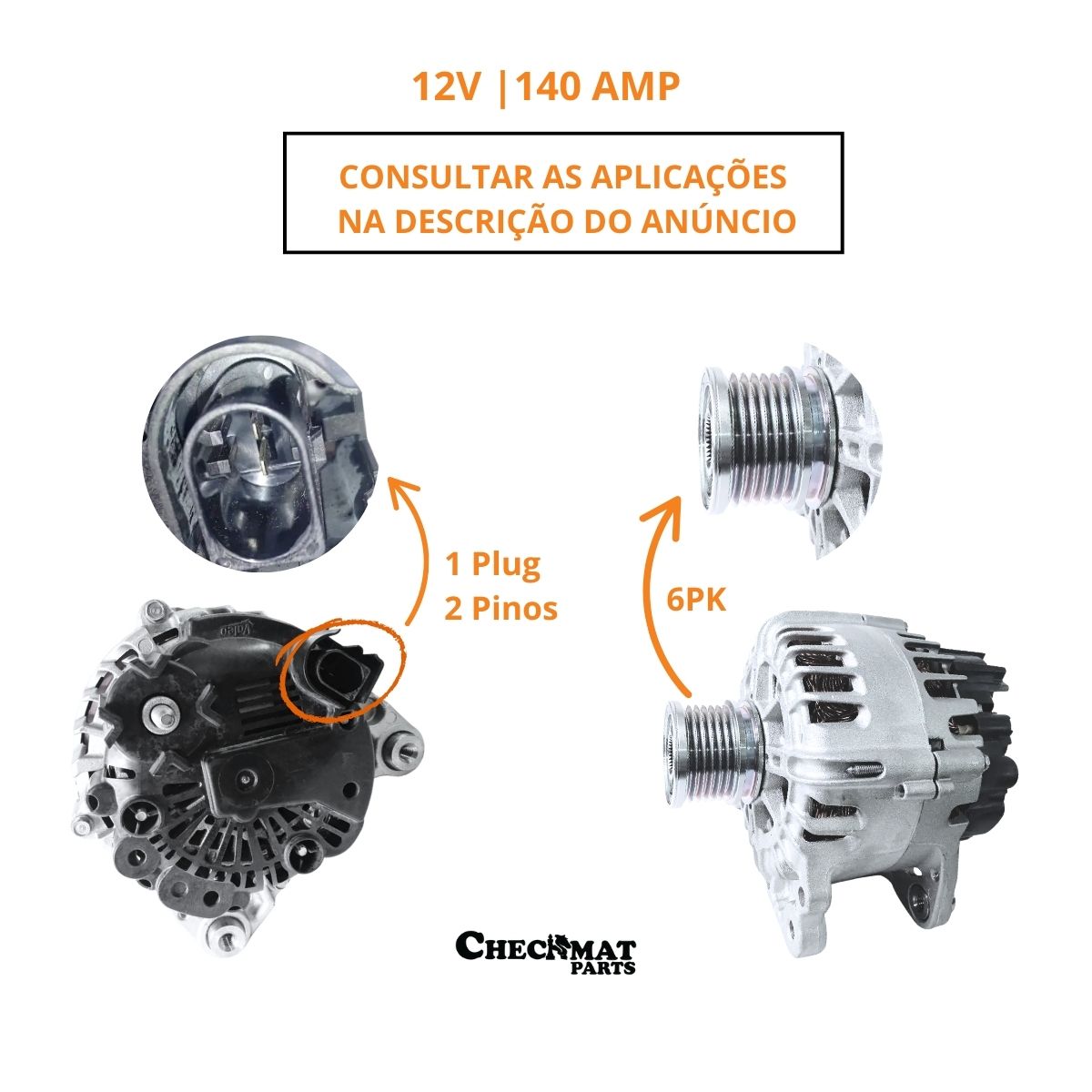 12V |140 AMP

CONSULTAR AS APLICAÇÕES NA DESCRIÇÃO DO ANÚNCIO

1 Plug
2 Pinos

6PK

Valeo

CHECKMAT PARTS