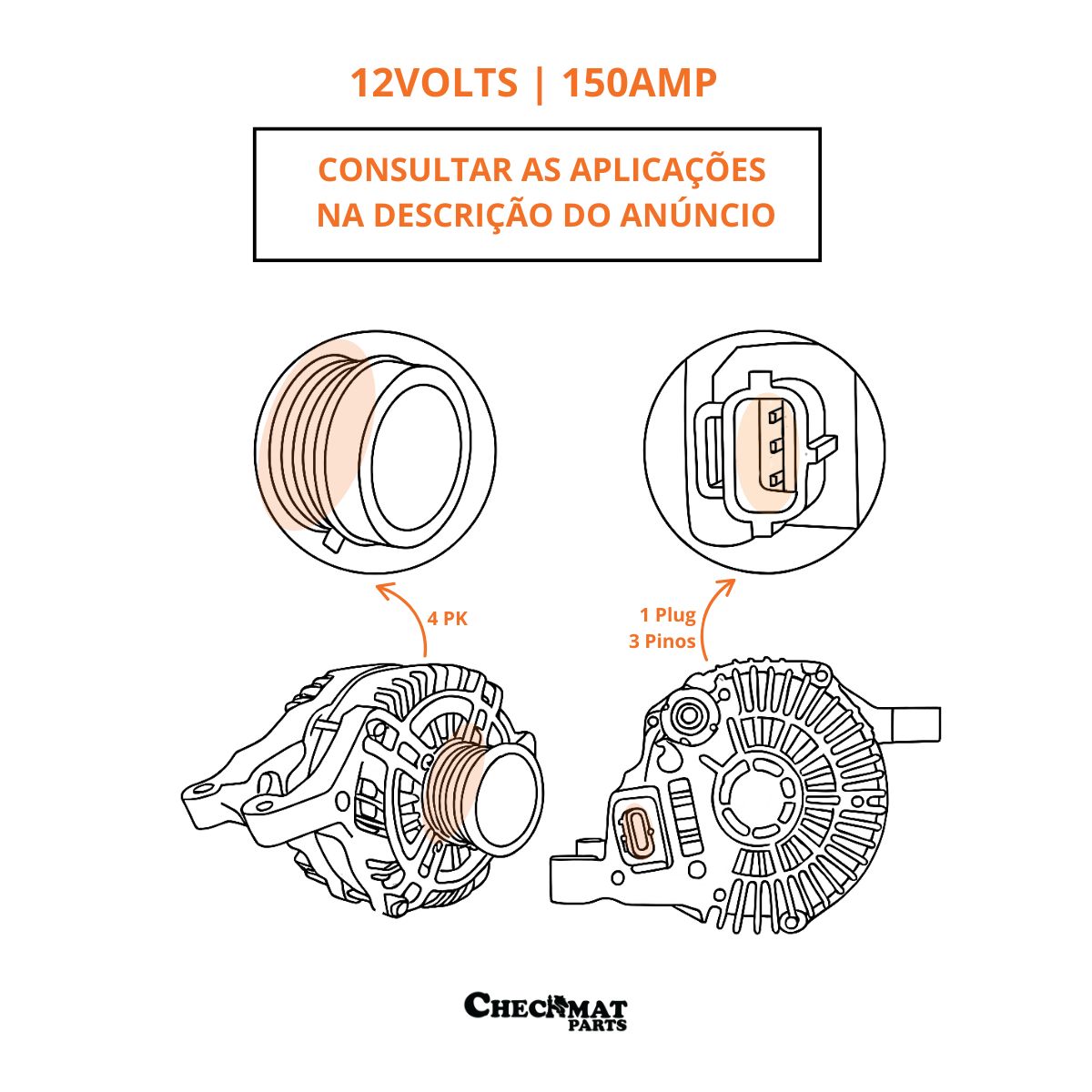 12VOLTS | 150AMP

CONSULTAR AS APLICAÇÕES NA DESCRIÇÃO DO ANÚNCIO

4 PK

1 Plug
3 Pinos

CHECKMAT
PARTS