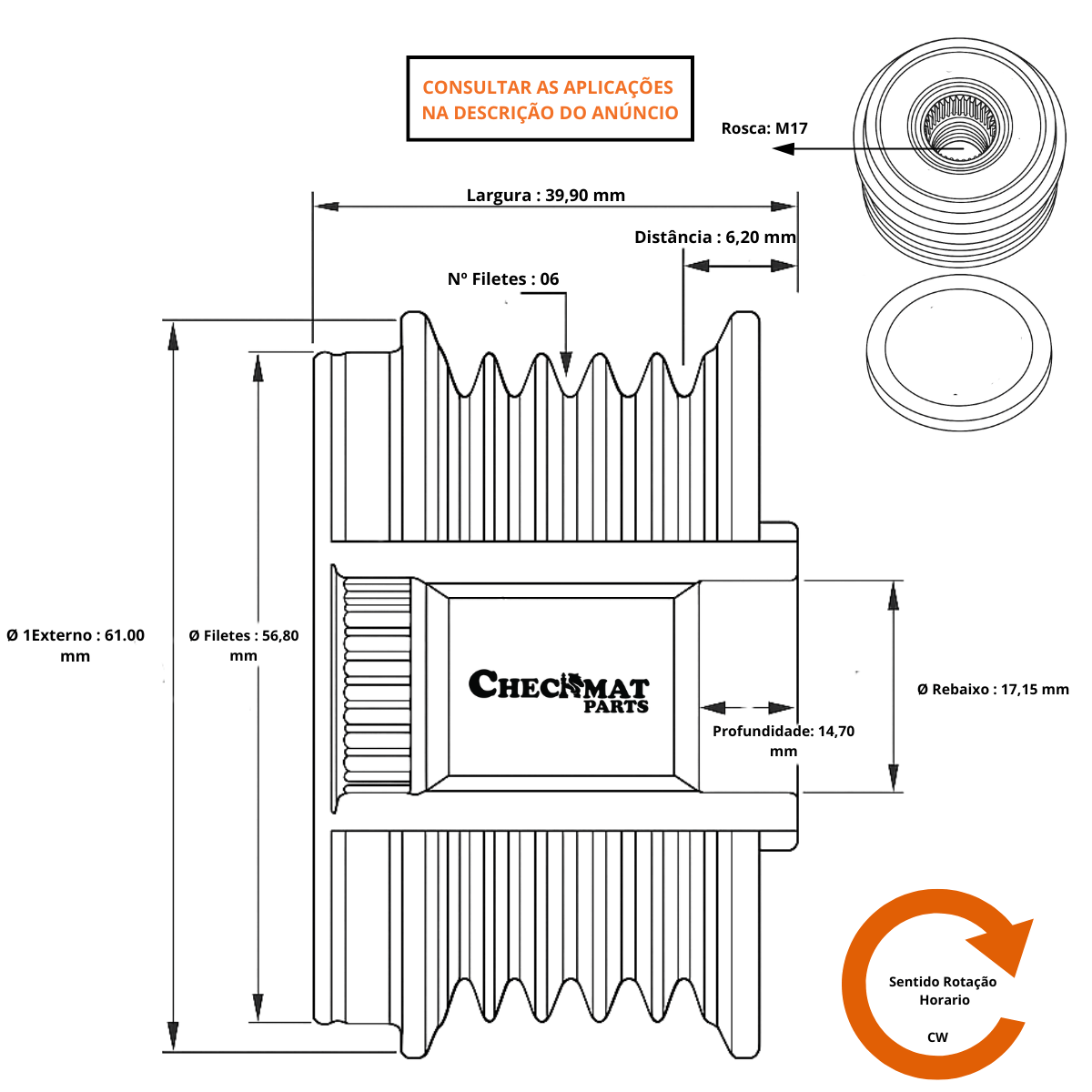 CONSULTAR AS APLICAÇÕES NA DESCRIÇÃO DO ANÚNCIO

Rosca: M17

Largura : 39,90 mm

Distância : 6,20 mm

Nº Filetes : 06

Ø 1Externo : 61.00 mm

Ø Filetes : 56,80 mm

CHECKMAT PARTS

Ø Rebaixo : 17,15 mm

Profundidade: 14,70 mm

Sentido Rotação Horario

CW