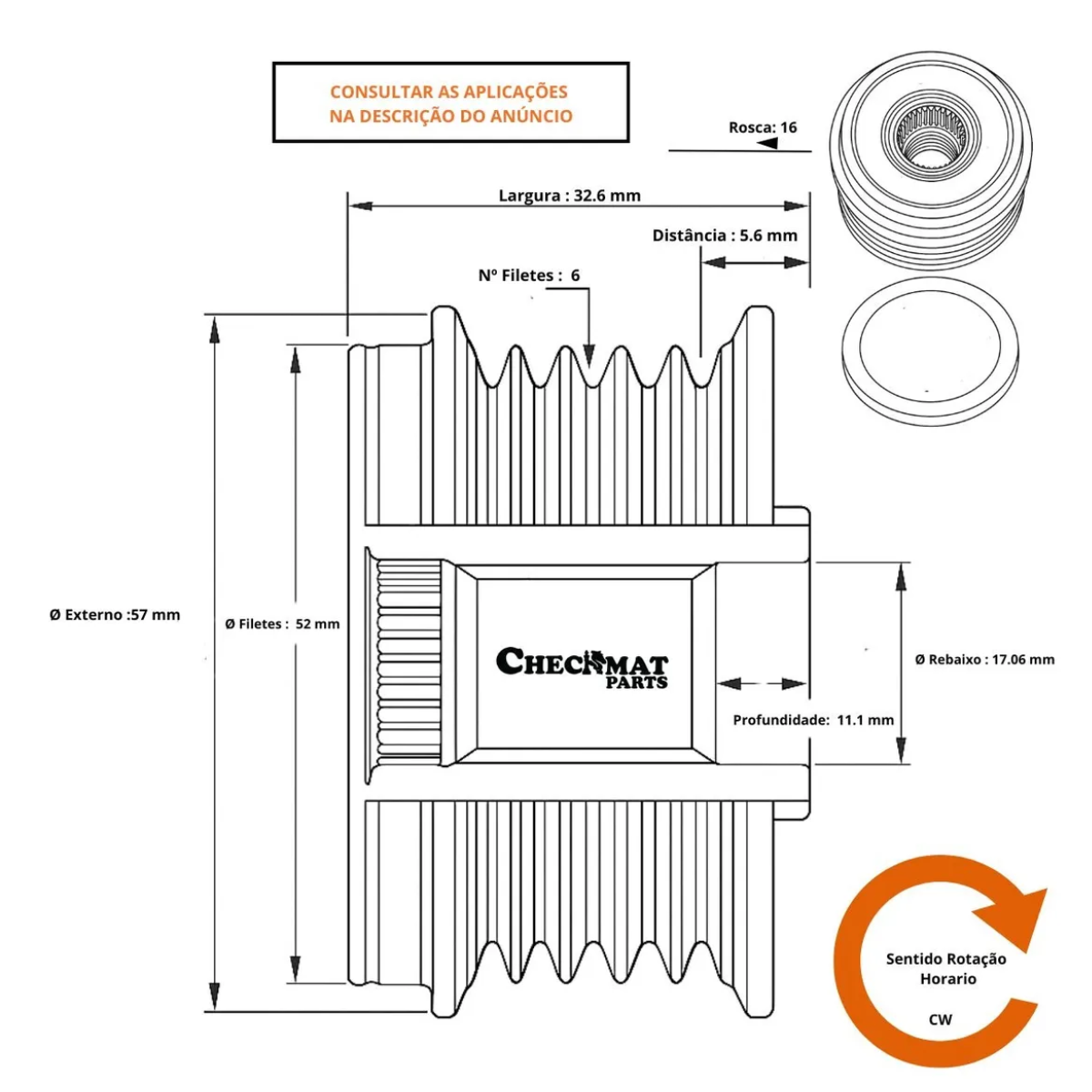 CONSULTAR AS APLICAÇÕES NA DESCRIÇÃO DO ANÚNCIO

Rosca: 16

Largura : 32.6 mm

Distância : 5.6 mm

Nº Filetes : 6

Ø Externo :57 mm

Ø Filetes : 52 mm

CHECKMAT PARTS

Ø Rebaixo : 17.06 mm

Profundidade: 11.1 mm

Sentido Rotação Horario

CW