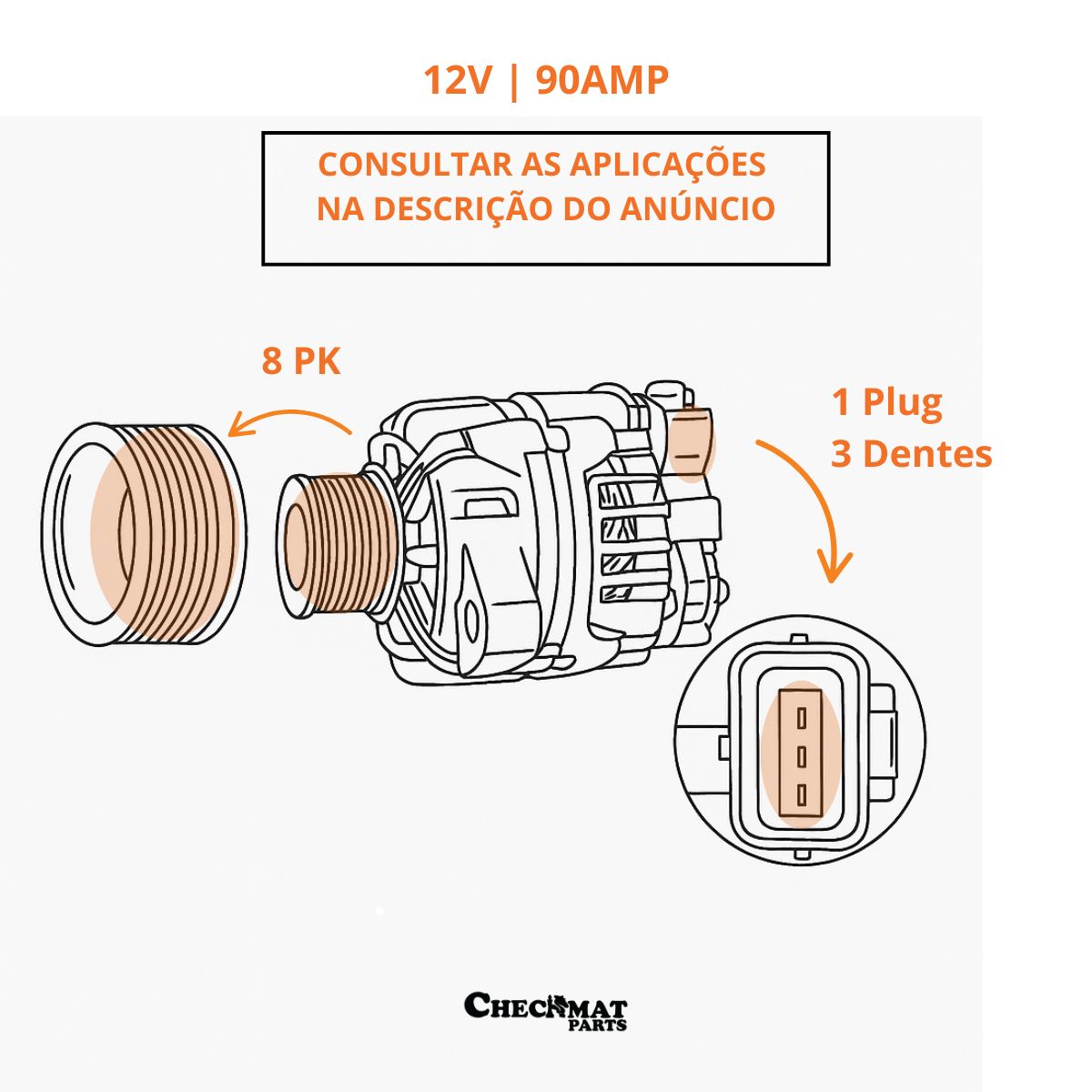 12V | 90AMP

CONSULTAR AS APLICAÇÕES NA DESCRIÇÃO DO ANÚNCIO

8 PK

1 Plug
3 Dentes

CHECKMAT
PARTS