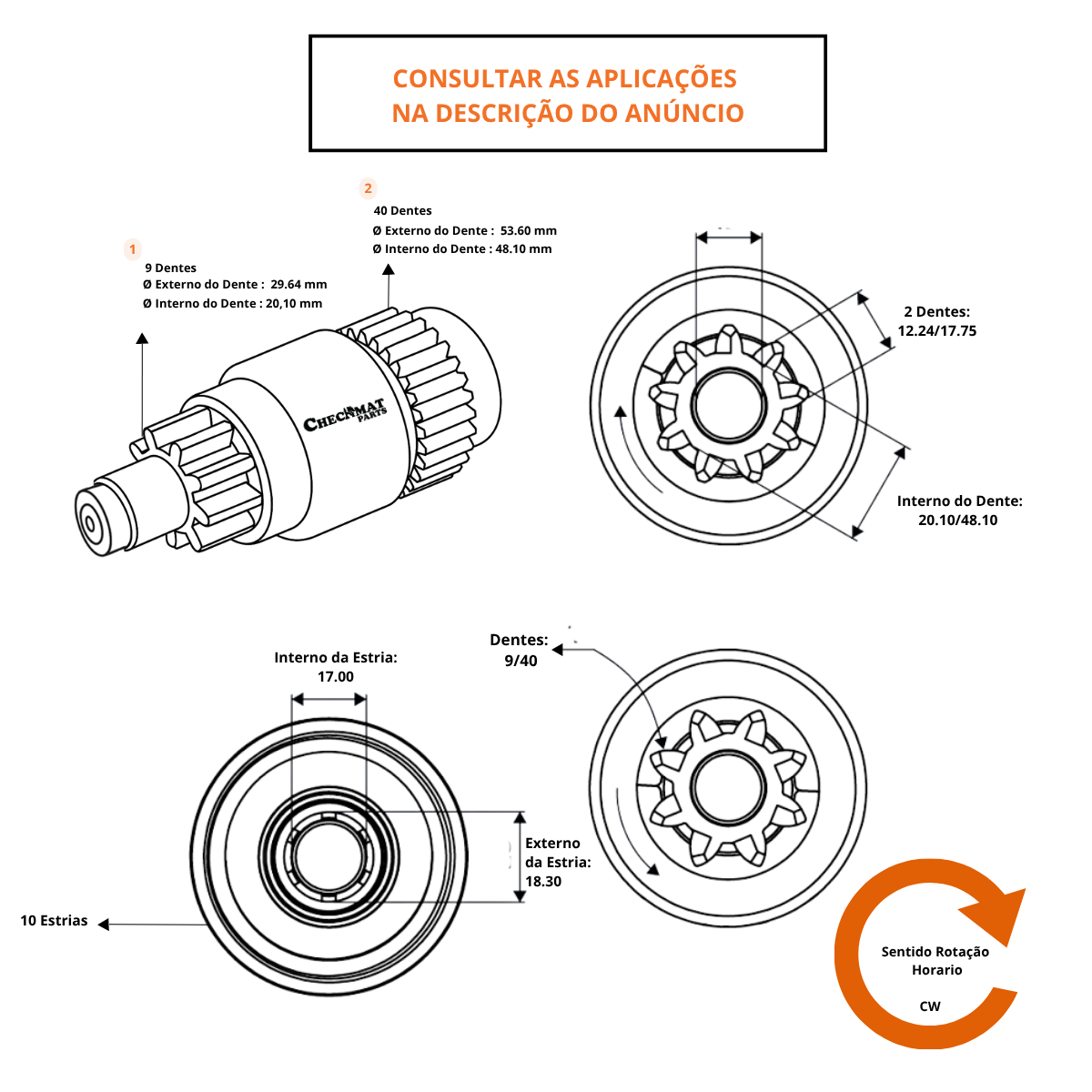 CONSULTAR AS APLICAÇÕES
NA DESCRIÇÃO DO ANÚNCIO

2
40 Dentes
Ø Externo do Dente : 53.60 mm
Ø Interno do Dente : 48.10 mm

1
9 Dentes
Ø Externo do Dente : 29.64 mm
Ø Interno do Dente : 20,10 mm

CHECKMAT PARTS

2 Dentes:
12.24/17.75

Interno do Dente:
20.10/48.10

Interno da Estria:
17.00

Dentes:
9/40

Externo
da Estria:
18.30

10 Estrias

Sentido Rotação
Horario

CW