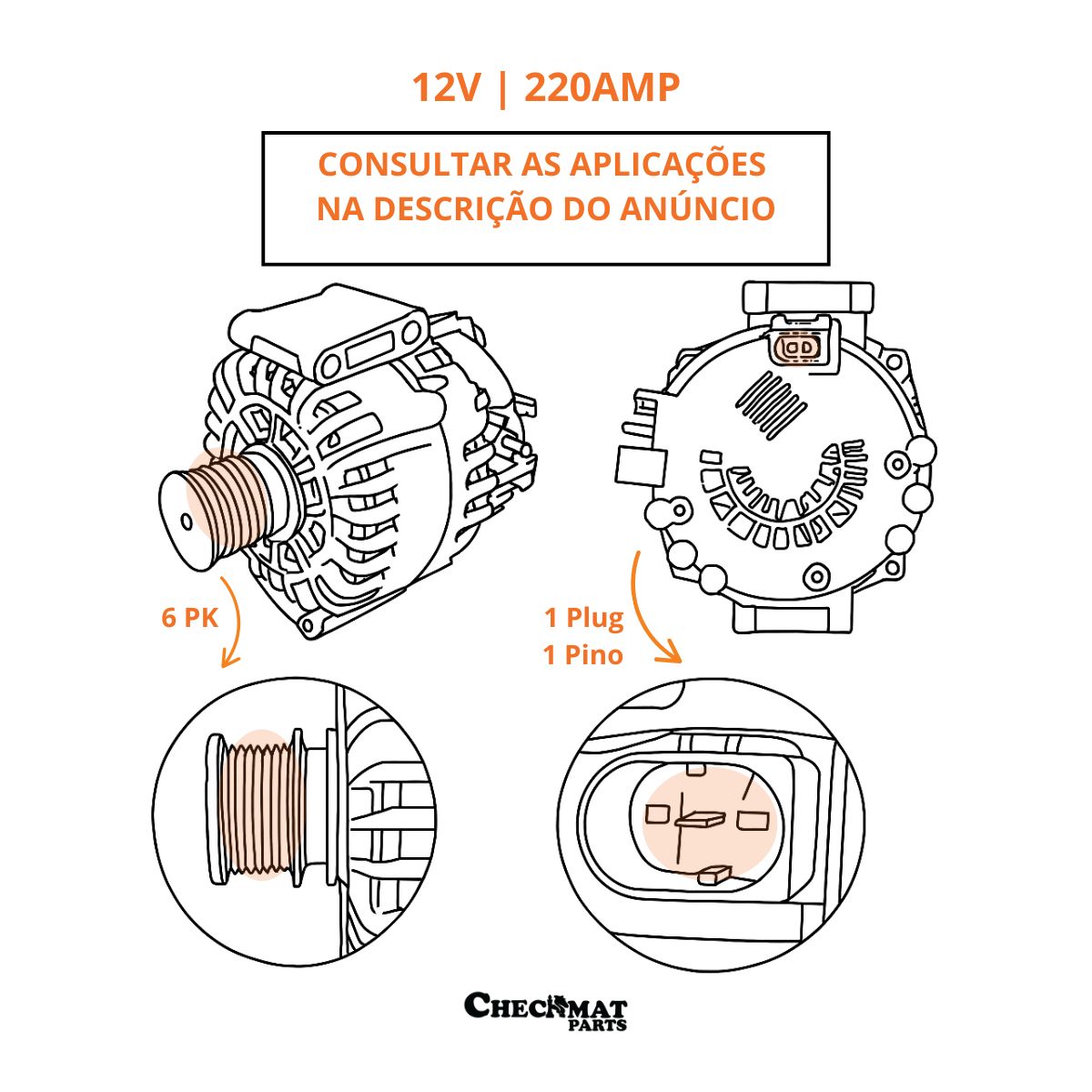 12V | 220AMP

CONSULTAR AS APLICAÇÕES NA DESCRIÇÃO DO ANÚNCIO

6 PK

1 Plug
1 Pino

CHECKMAT
PARTS