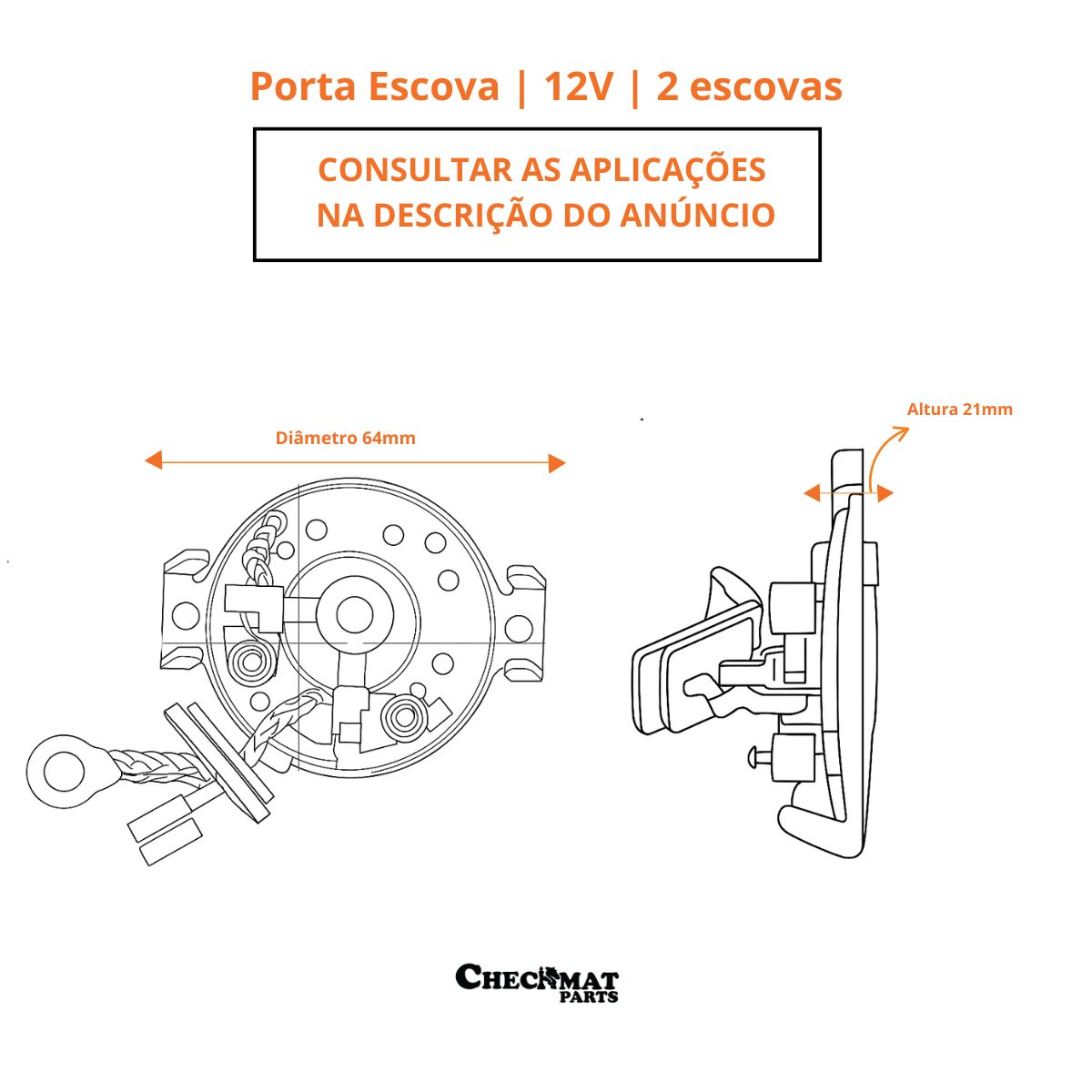 Porta Escova | 12V | 2 escovas

CONSULTAR AS APLICAÇÕES
NA DESCRIÇÃO DO ANÚNCIO

Diâmetro 64mm

Altura 21mm

CHECKMAT
PARTS